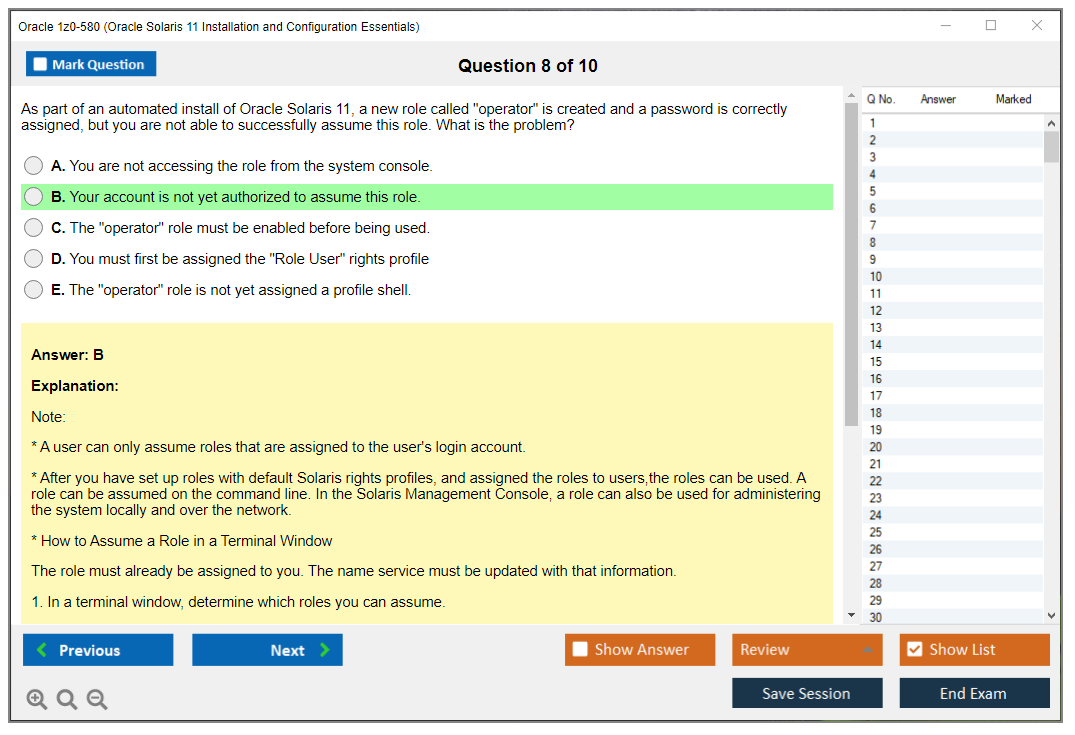 Oracle 1z0-580 (Oracle Solaris 11 Installation and Configuration Essentials)

Mark Question

Question 8 of 10

As part of an automated install of Oracle Solaris 11, a new role called "operator" is created and a password is correctly assigned, but you are not able to successfully assume this role. What is the problem?

A. You are not accessing the role from the system console.

B. Your account is not yet authorized to assume this role.

C. The "operator" role must be enabled before being used.

D. You must first be assigned the "Role User" rights profile

E. The "operator" role is not yet assigned a profile shell.

Answer: B

Explanation:

Note:

* A user can only assume roles that are assigned to the user's login account.

* After you have set up roles with default Solaris rights profiles, and assigned the roles to users,the roles can be used. A role can be assumed on the command line. In the Solaris Management Console, a role can also be used for administering the system locally and over the network.

* How to Assume a Role in a Terminal Window

The role must already be assigned to you. The name service must be updated with that information.

1. In a terminal window, determine which roles you can assume.

| Q No. | Answer | Marked |
|---|---|---|
| 1 | | |
| 2 | | |
| 3 | | |
| 4 | | |
| 5 | | |
| 6 | | |
| 7 | | |
| 8 | | |
| 9 | | |
| 10 | | |
| 11 | | |
| 12 | | |
| 13 | | |
| 14 | | |
| 15 | | |
| 16 | | |
| 17 | | |
| 18 | | |
| 19 | | |
| 20 | | |
| 21 | | |
| 22 | | |
| 23 | | |
| 24 | | |
| 25 | | |
| 26 | | |
| 27 | | |
| 28 | | |
| 29 | | |
| 30 | | |

Previous

Next

Show Answer

Review

Show List

Save Session

End Exam