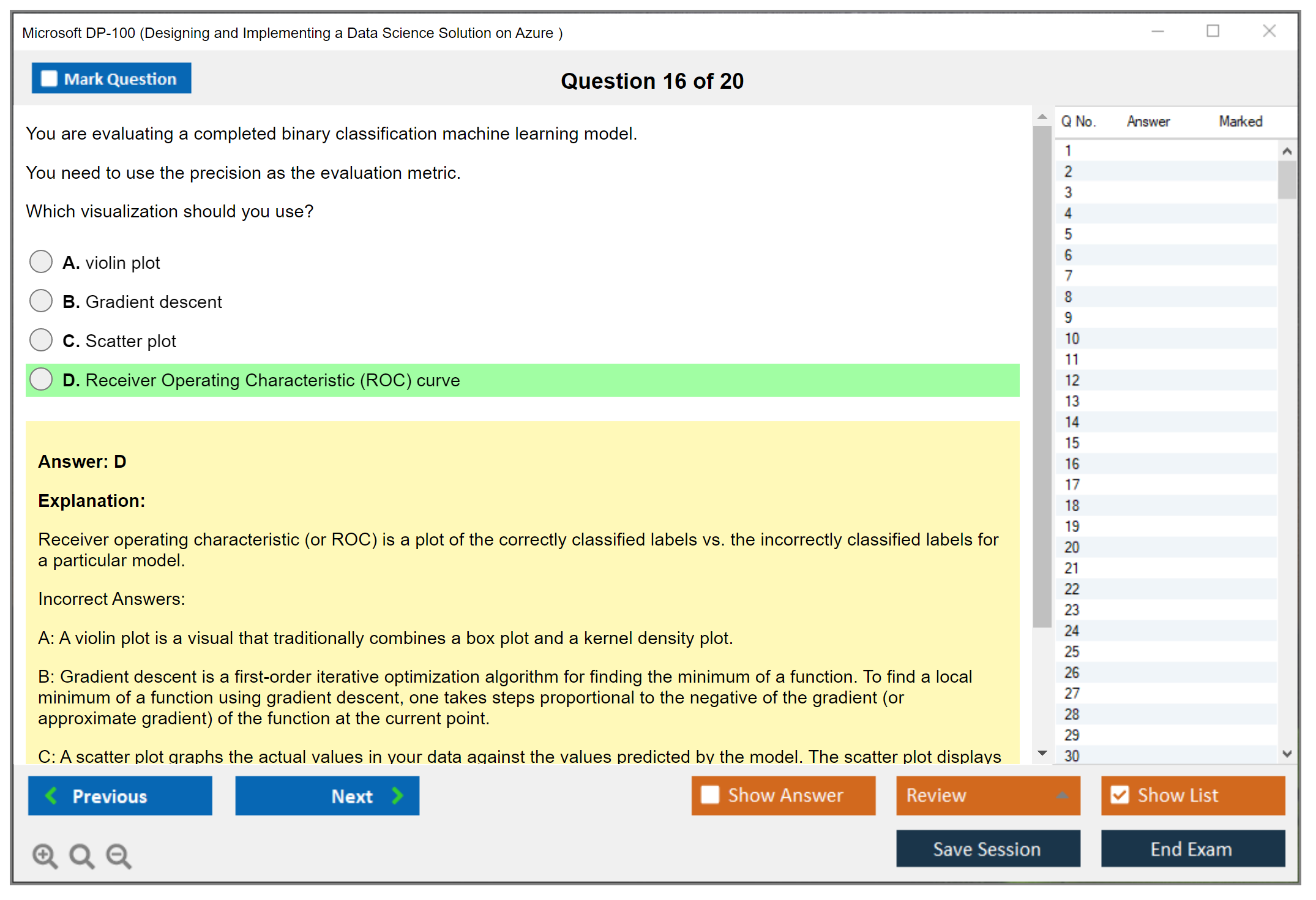 Microsoft DP-100 (Designing and Implementing a Data Science Solution on Azure )

Mark Question

Question 16 of 20

You are evaluating a completed binary classification machine learning model.

You need to use the precision as the evaluation metric.

Which visualization should you use?

A. violin plot

B. Gradient descent

C. Scatter plot

D. Receiver Operating Characteristic (ROC) curve

Answer: D

Explanation:

Receiver operating characteristic (or ROC) is a plot of the correctly classified labels vs. the incorrectly classified labels for a particular model.

Incorrect Answers:

A: A violin plot is a visual that traditionally combines a box plot and a kernel density plot.

B: Gradient descent is a first-order iterative optimization algorithm for finding the minimum of a function. To find a local minimum of a function using gradient descent, one takes steps proportional to the negative of the gradient (or approximate gradient) of the function at the current point.

C: A scatter plot graphs the actual values in your data against the values predicted by the model. The scatter plot displays

| Q No. | Answer | Marked |
|---|---|---|
| 1 | | |
| 2 | | |
| 3 | | |
| 4 | | |
| 5 | | |
| 6 | | |
| 7 | | |
| 8 | | |
| 9 | | |
| 10 | | |
| 11 | | |
| 12 | | |
| 13 | | |
| 14 | | |
| 15 | | |
| 16 | | |
| 17 | | |
| 18 | | |
| 19 | | |
| 20 | | |
| 21 | | |
| 22 | | |
| 23 | | |
| 24 | | |
| 25 | | |
| 26 | | |
| 27 | | |
| 28 | | |
| 29 | | |
| 30 | | |

Previous

Next

Show Answer

Review

Show List

Save Session

End Exam