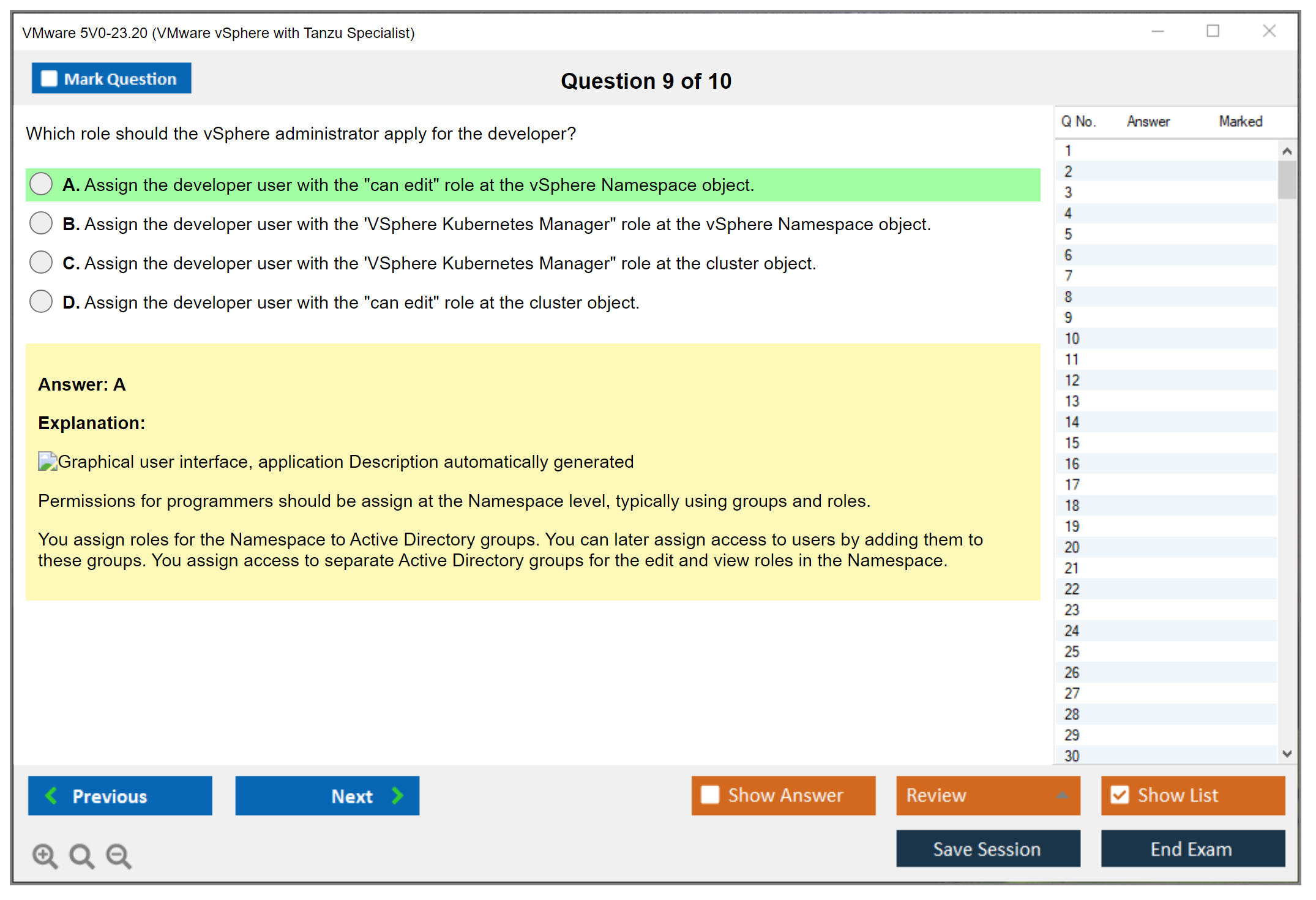 VMware 5V0-23.20 (VMware vSphere with Tanzu Specialist)

Mark Question

Question 9 of 10

Which role should the vSphere administrator apply for the developer?

A. Assign the developer user with the "can edit" role at the vSphere Namespace object.

B. Assign the developer user with the 'VSphere Kubernetes Manager" role at the vSphere Namespace object.

C. Assign the developer user with the 'VSphere Kubernetes Manager" role at the cluster object.

D. Assign the developer user with the "can edit" role at the cluster object.

Answer: A

Explanation:

Graphical user interface, application Description automatically generated

Permissions for programmers should be assign at the Namespace level, typically using groups and roles.

You assign roles for the Namespace to Active Directory groups. You can later assign access to users by adding them to these groups. You assign access to separate Active Directory groups for the edit and view roles in the Namespace.

| Q No. | Answer | Marked |
|---|---|---|
| 1 | | |
| 2 | | |
| 3 | | |
| 4 | | |
| 5 | | |
| 6 | | |
| 7 | | |
| 8 | | |
| 9 | | |
| 10 | | |
| 11 | | |
| 12 | | |
| 13 | | |
| 14 | | |
| 15 | | |
| 16 | | |
| 17 | | |
| 18 | | |
| 19 | | |
| 20 | | |
| 21 | | |
| 22 | | |
| 23 | | |
| 24 | | |
| 25 | | |
| 26 | | |
| 27 | | |
| 28 | | |
| 29 | | |
| 30 | | |

Previous

Next

Show Answer

Review

Show List

Save Session

End Exam