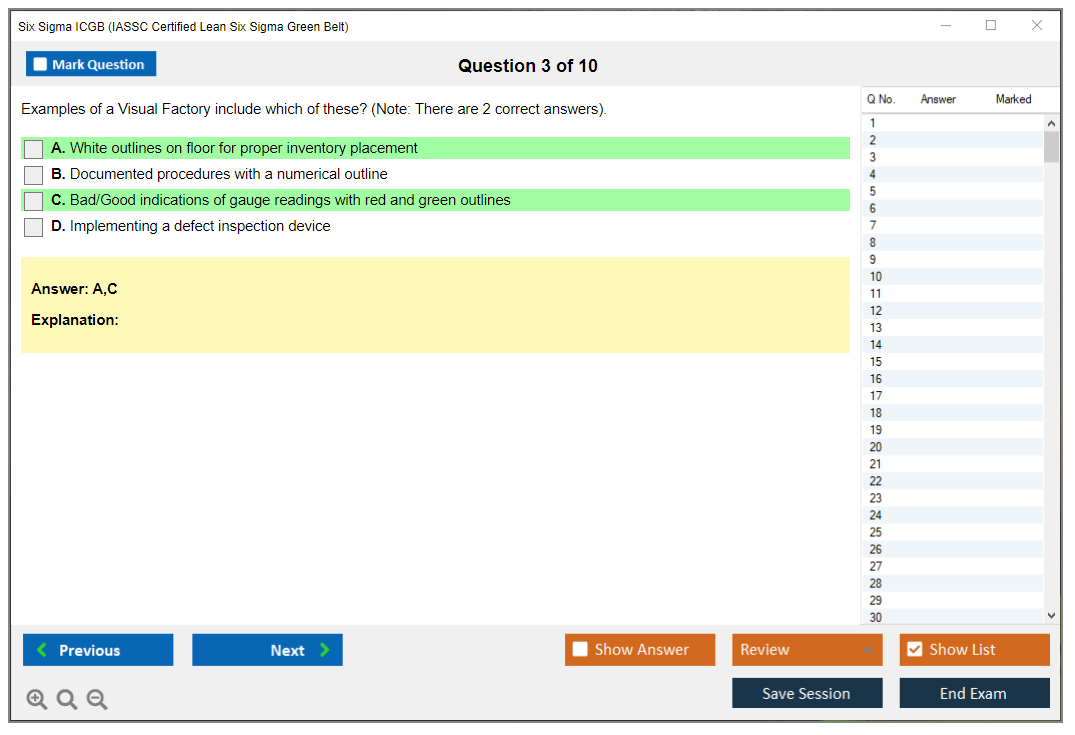 Six Sigma ICGB (IASSC Certified Lean Six Sigma Green Belt)

Mark Question

Question 3 of 10

Examples of a Visual Factory include which of these? (Note: There are 2 correct answers).

A. White outlines on floor for proper inventory placement
B. Documented procedures with a numerical outline
C. Bad/Good indications of gauge readings with red and green outlines
D. Implementing a defect inspection device

Answer: A,C

Explanation:

| Q No. | Answer | Marked |
|---|---|---|
| 1 | | |
| 2 | | |
| 3 | | |
| 4 | | |
| 5 | | |
| 6 | | |
| 7 | | |
| 8 | | |
| 9 | | |
| 10 | | |
| 11 | | |
| 12 | | |
| 13 | | |
| 14 | | |
| 15 | | |
| 16 | | |
| 17 | | |
| 18 | | |
| 19 | | |
| 20 | | |
| 21 | | |
| 22 | | |
| 23 | | |
| 24 | | |
| 25 | | |
| 26 | | |
| 27 | | |
| 28 | | |
| 29 | | |
| 30 | | |

Previous
Next
Show Answer
Review
Show List
Save Session
End Exam